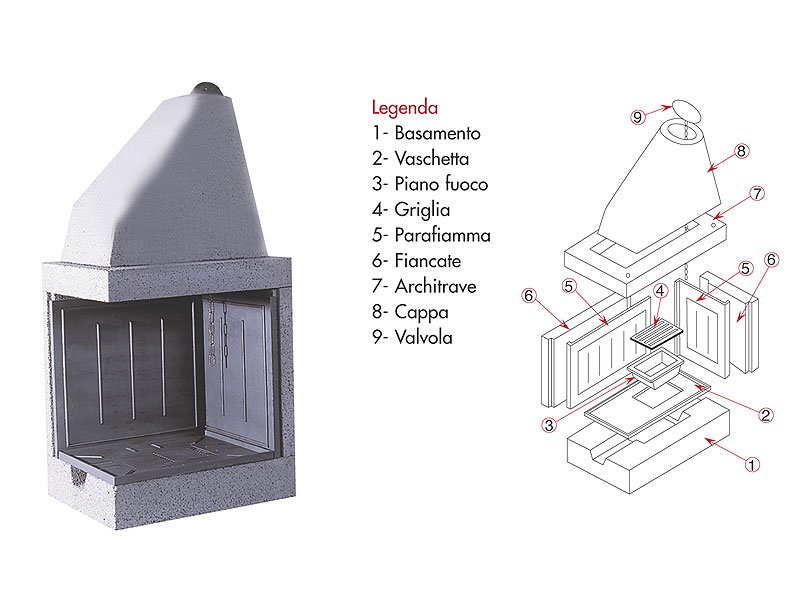 Legenda
1- Basamento
2- Vaschetta
3- Piano fuoco
4- Griglia
5- Parafiamma
6- Fiancate
7- Architrave
8- Cappa
9- Valvola

9
8
7
6
5
4
5
6
3
2
1