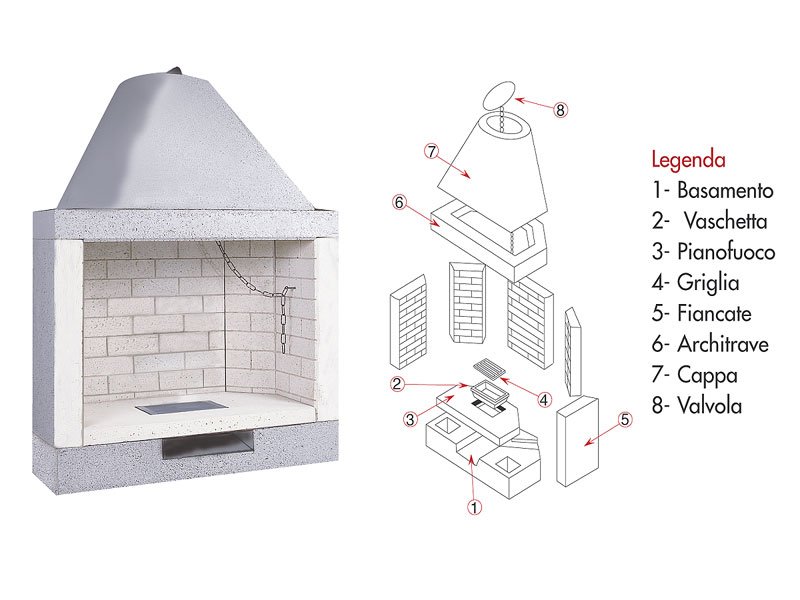 8
7
6
2
4
3
5
1

Legenda
1- Basamento
2- Vaschetta
3- Pianofuoco
4- Griglia
5- Fiancate
6- Architrave
7- Cappa
8- Valvola